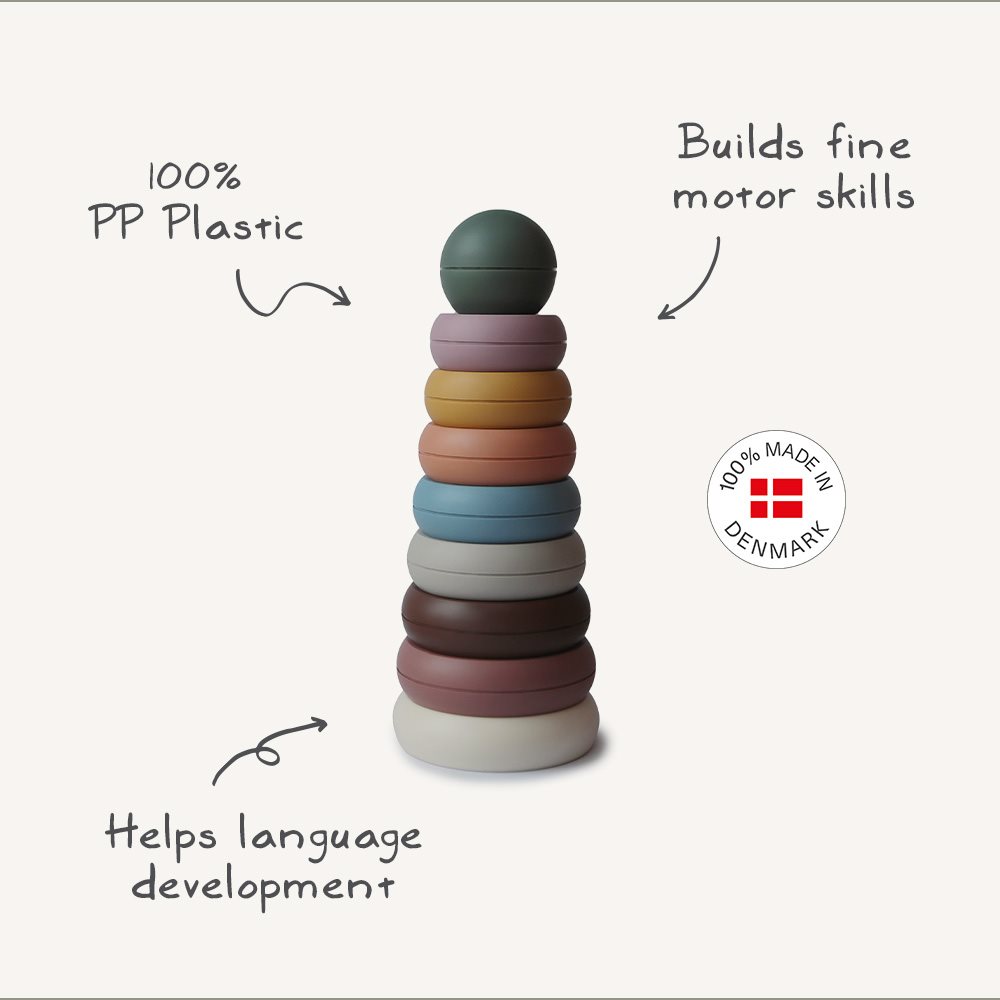 100%
PP Plastic

Builds fine
motor skills

100% MADE IN
DENMARK

Helps language
development